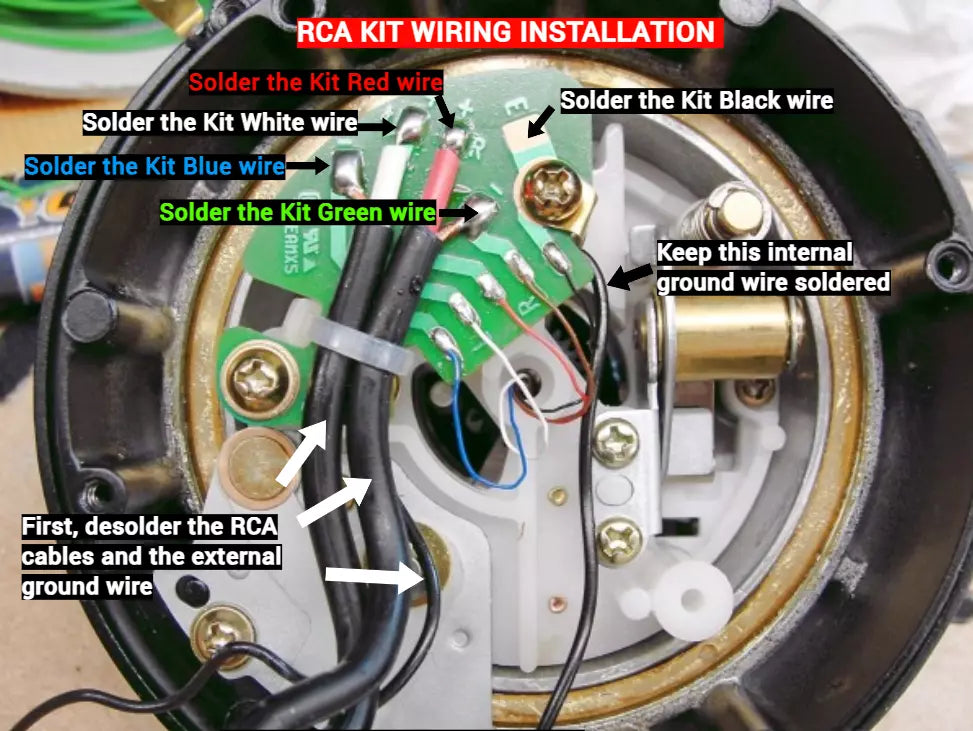 RCA KIT WIRING INSTALLATION

Solder the Kit Red wire

Solder the Kit White wire

Solder the Kit Black wire

Solder the Kit Blue wire

Solder the Kit Green wire

Keep this internal ground wire soldered

First, desolder the RCA cables and the external ground wire